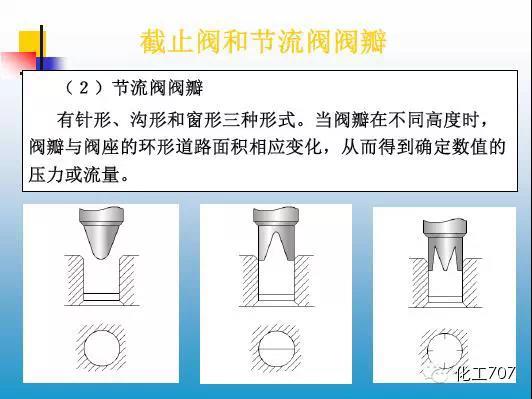 截止阀和节流阀阀瓣

（2）节流阀阀瓣

有针形、沟形和窗形三种形式。当阀瓣在不同高度时，阀瓣与阀座的环形道路面积相应变化，从而得到确定数值的压力或流量。

化工707